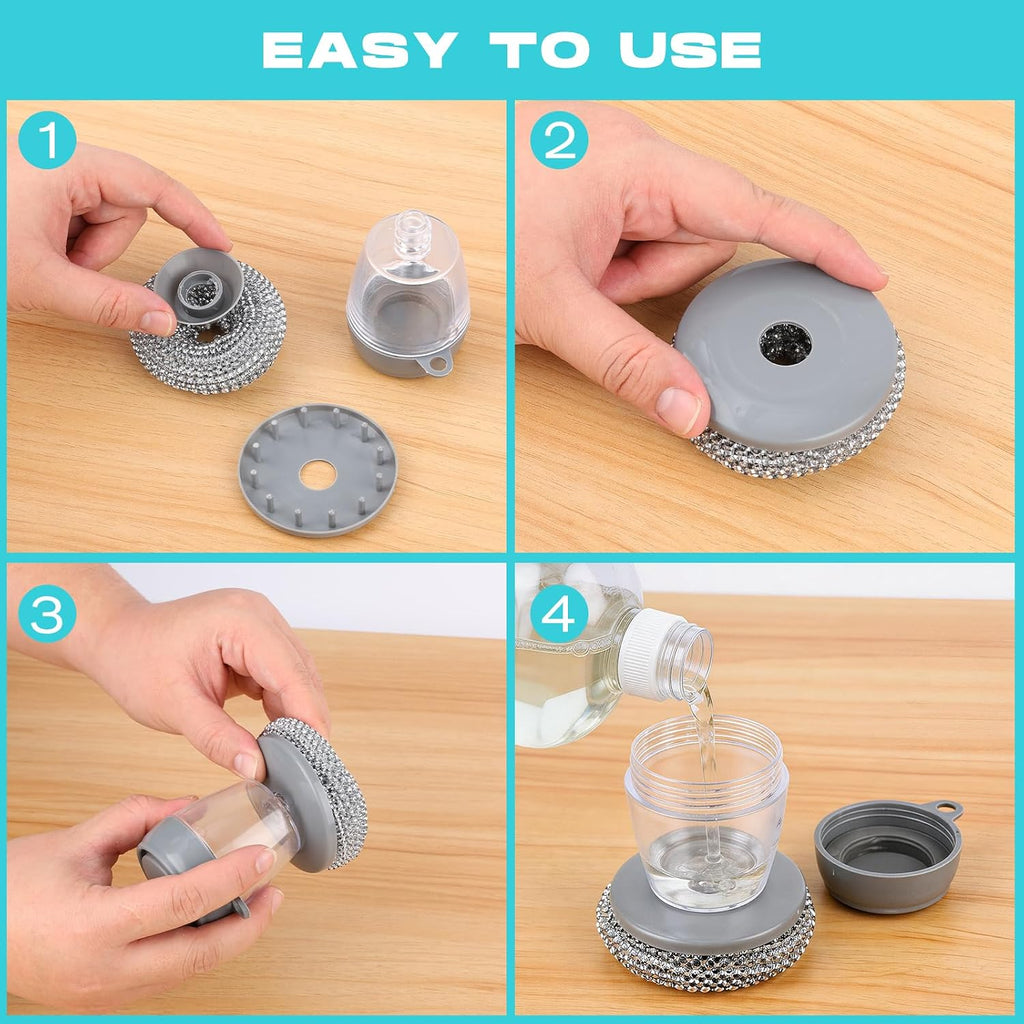 EASY TO USE

1

2

3

4